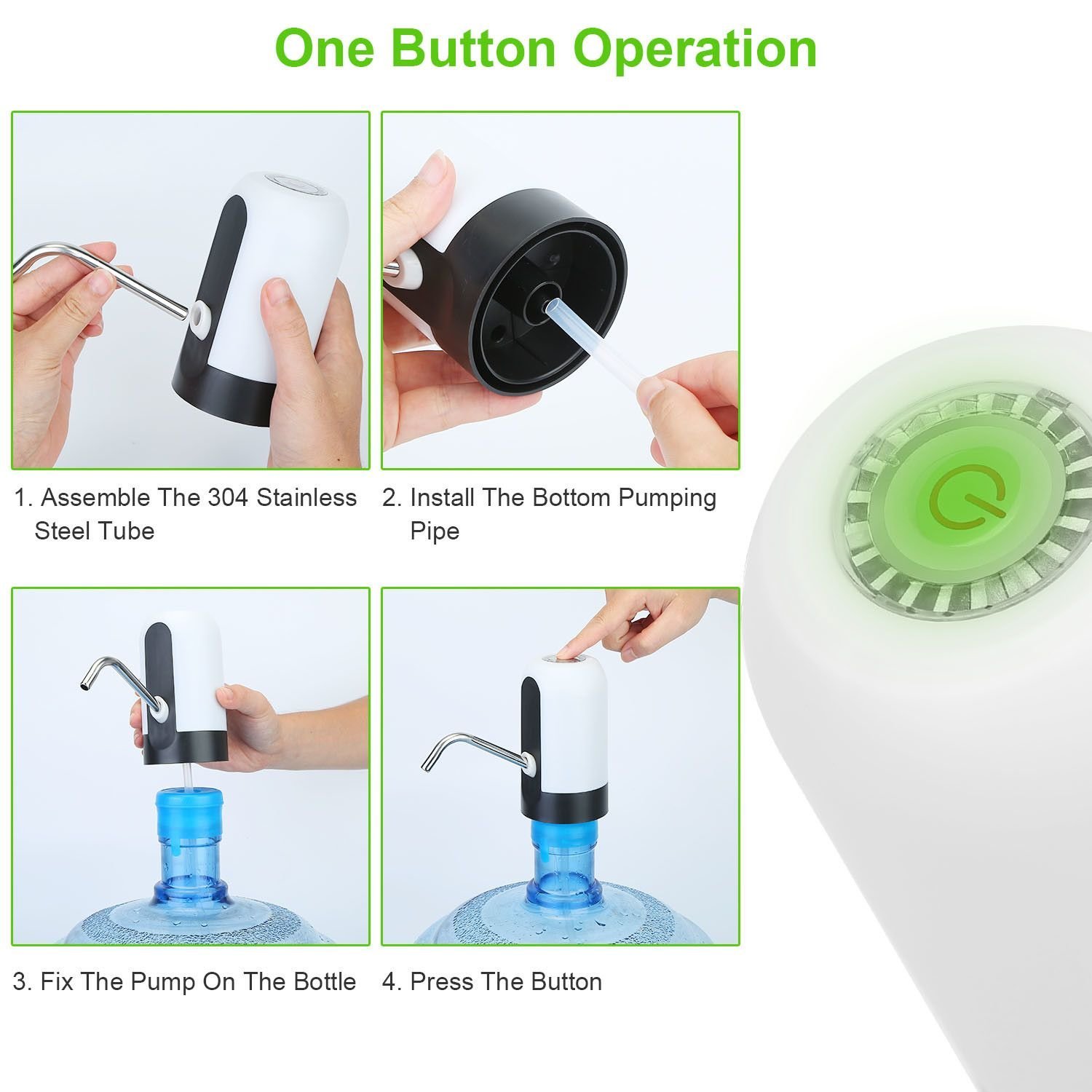 One Button Operation

1. Assemble The 304 Stainless Steel Tube

2. Install The Bottom Pumping Pipe

3. Fix The Pump On The Bottle

4. Press The Button